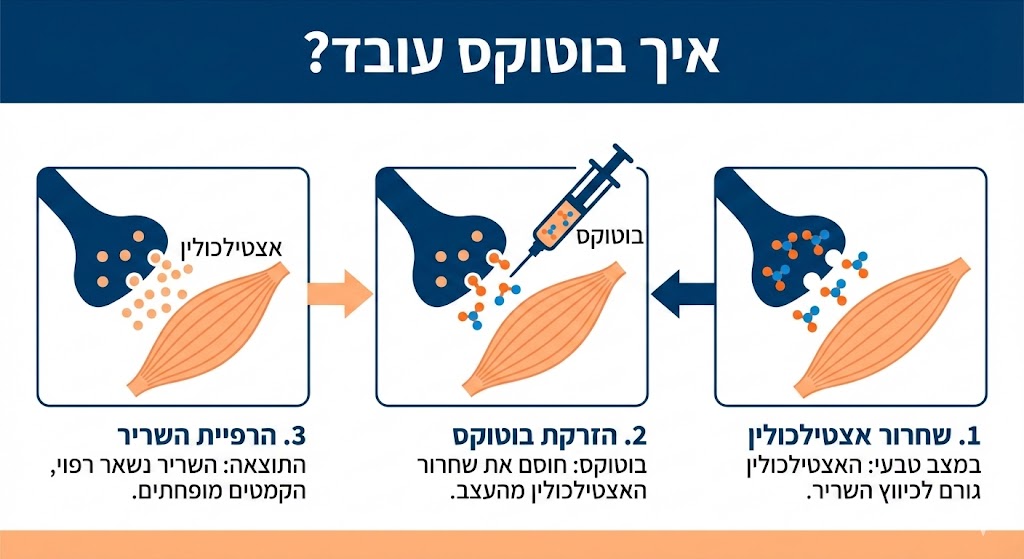 איך בוטוקס עובד?

1. שחרור אצטילכולין
במצב טבעי: האצטילכולין גורם לכיווץ השריר.

בוטוקס

2. הזרקת בוטוקס
בוטוקס: חוסם את שחרור האצטילכולין מהעצב.

אצטילכולין

3. הרפיית השריר
התוצאה: השריר נשאר רפוי, הקמטים מופחתים.